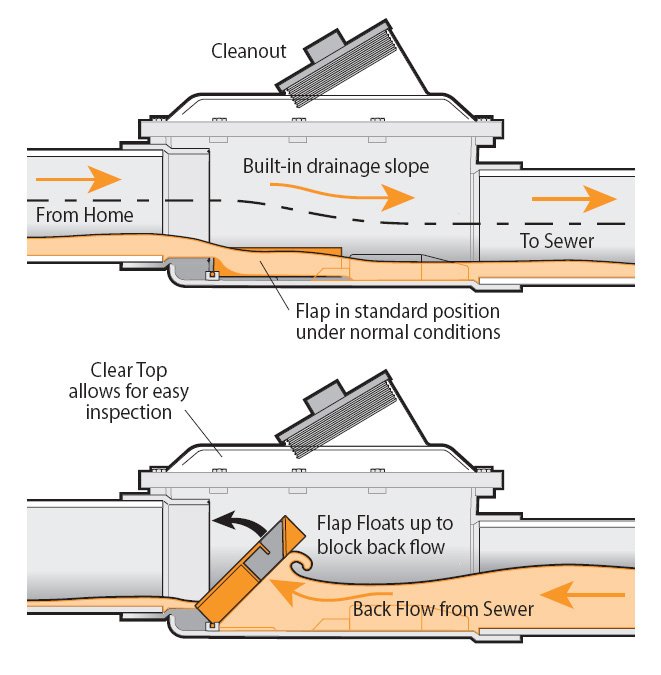 Cleanout

Built-in drainage slope

From Home

To Sewer

Flap in standard position under normal conditions

Clear Top allows for easy inspection

Flap Floats up to block back flow

Back Flow from Sewer